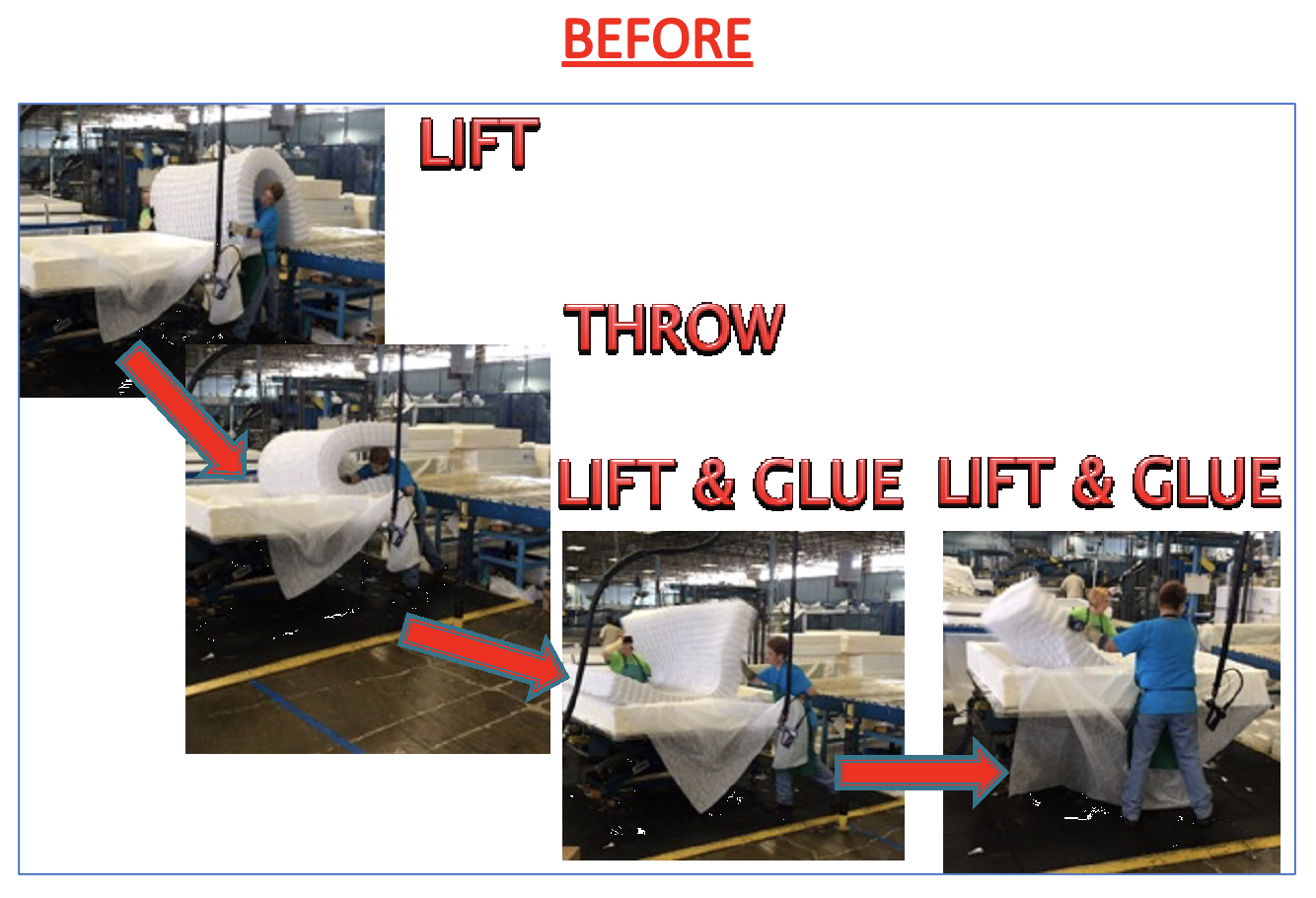 BEFORE

LIFT

THROW

LIFT & GLUE

LIFT & GLUE